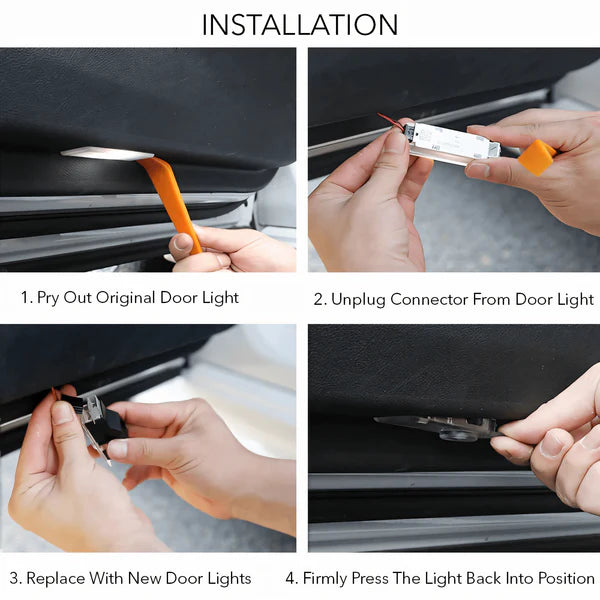 INSTALLATION

1. Pry Out Original Door Light

2. Unplug Connector From Door Light

3. Replace With New Door Lights

4. Firmly Press The Light Back Into Position